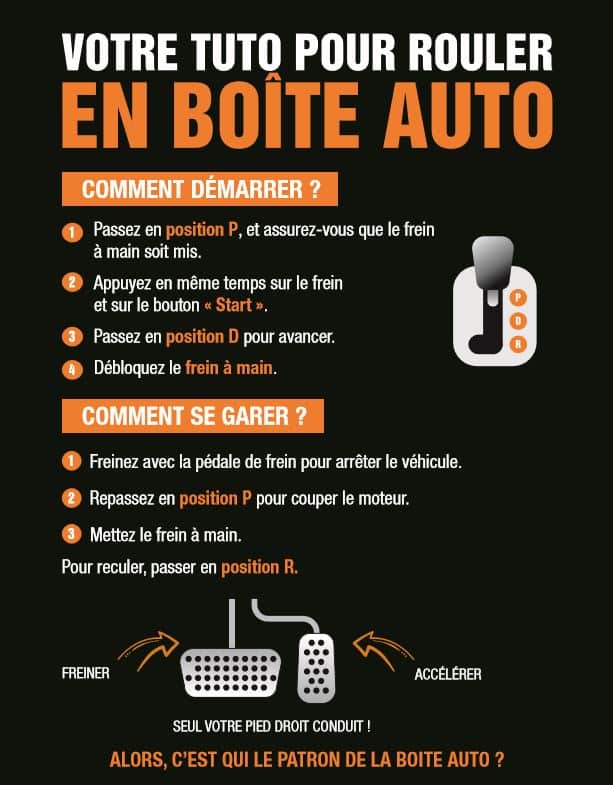 VOTRE TUTO POUR ROULER
EN BOÎTE AUTO

COMMENT DÉMARRER ?

1 Passez en position P, et assurez-vous que le frein à main soit mis.

2 Appuyez en même temps sur le frein et sur le bouton « Start ».

3 Passez en position D pour avancer.

4 Débloquez le frein à main.

P
D
R

COMMENT SE GARER ?

1 Freinez avec la pédale de frein pour arrêter le véhicule.

2 Repassez en position P pour couper le moteur.

3 Mettez le frein à main.

Pour reculer, passer en position R.

FREINER

ACCÉLÉRER

SEUL VOTRE PIED DROIT CONDUIT !

ALORS, C'EST QUI LE PATRON DE LA BOITE AUTO ?