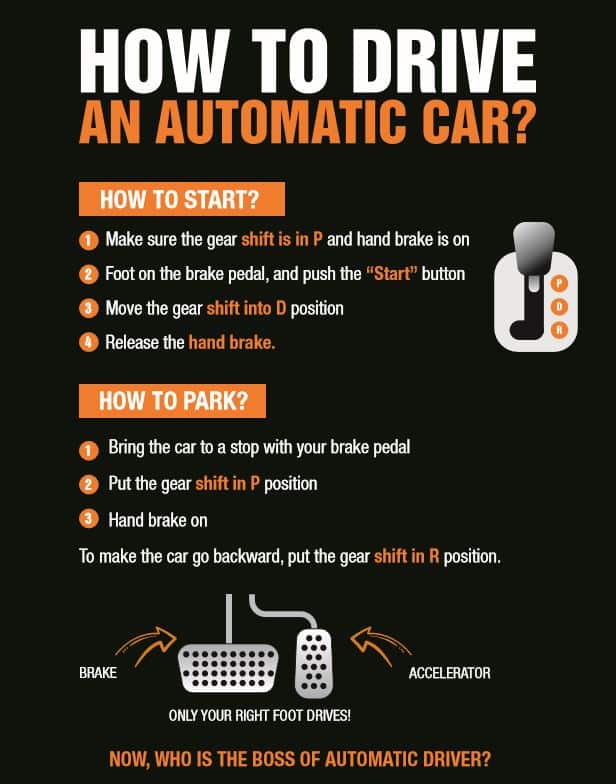 HOW TO DRIVE
AN AUTOMATIC CAR?

HOW TO START?

1 Make sure the gear shift is in P and hand brake is on
2 Foot on the brake pedal, and push the "Start" button
3 Move the gear shift into D position
4 Release the hand brake.

P
D
R

HOW TO PARK?

1 Bring the car to a stop with your brake pedal
2 Put the gear shift in P position
3 Hand brake on

To make the car go backward, put the gear shift in R position.

BRAKE

ACCELERATOR

ONLY YOUR RIGHT FOOT DRIVES!

NOW, WHO IS THE BOSS OF AUTOMATIC DRIVER?